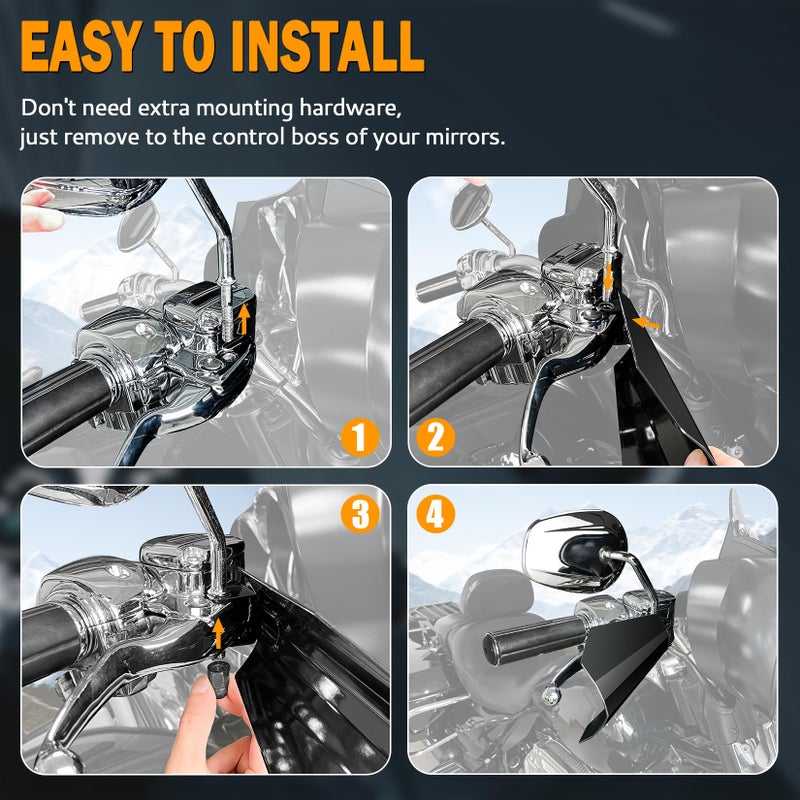 EASY TO INSTALL

Don't need extra mounting hardware, just remove to the control boss of your mirrors.

1

2

3

4